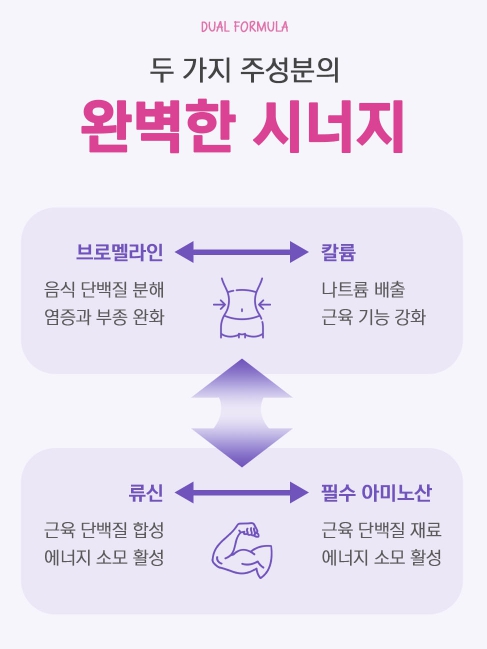 DUAL FORMULA

두 가지 주성분의

완벽한 시너지

브로멜라인

음식 단백질 분해
염증과 부종 완화

칼륨

나트륨 배출
근육 기능 강화

류신

근육 단백질 합성
에너지 소모 활성

필수 아미노산

근육 단백질 재료
에너지 소모 활성